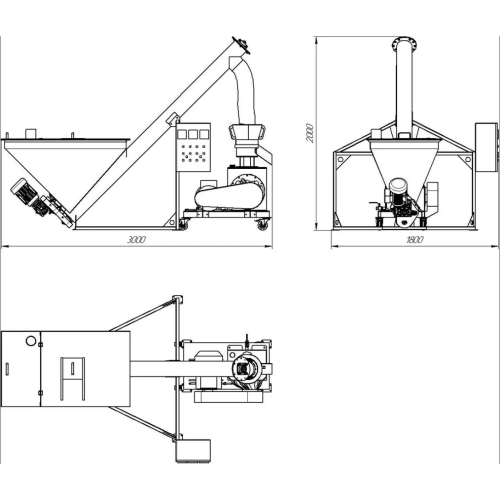 3000

2000

1800