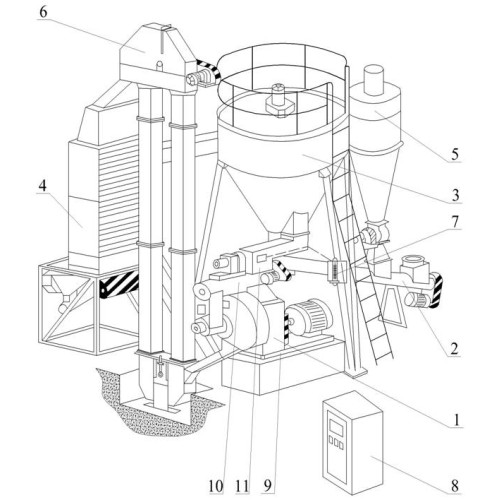 6
5
4
3
7
2
1
10
11
9
8