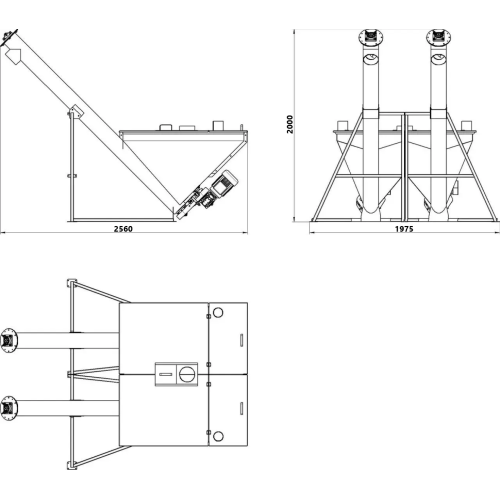 2560

2000

1975