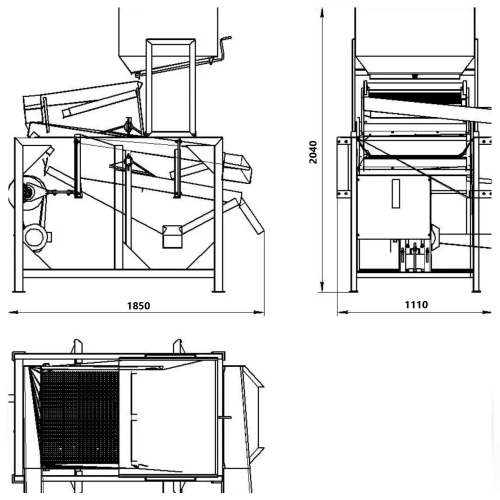 2040

1850

1110