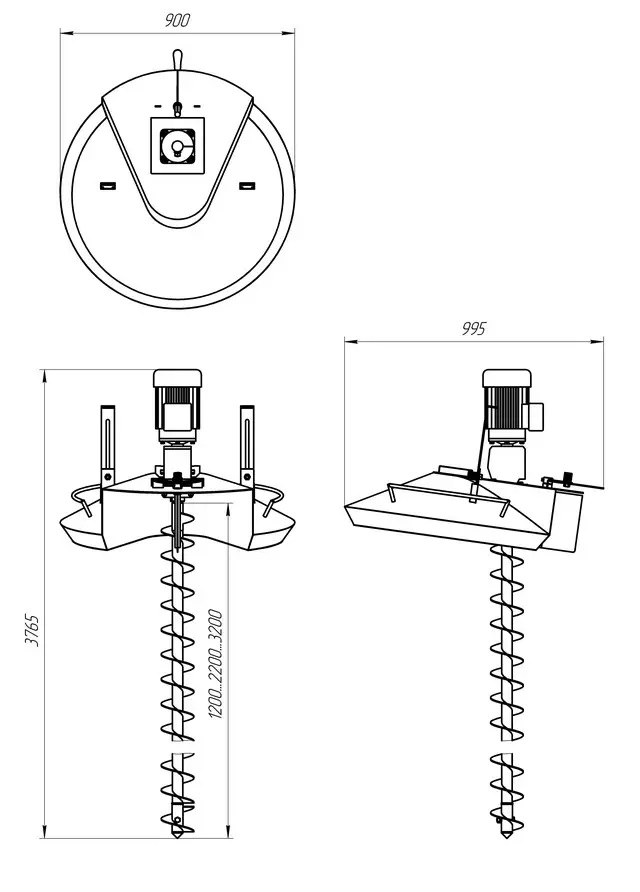 900

995

3765

1200...2200...3200